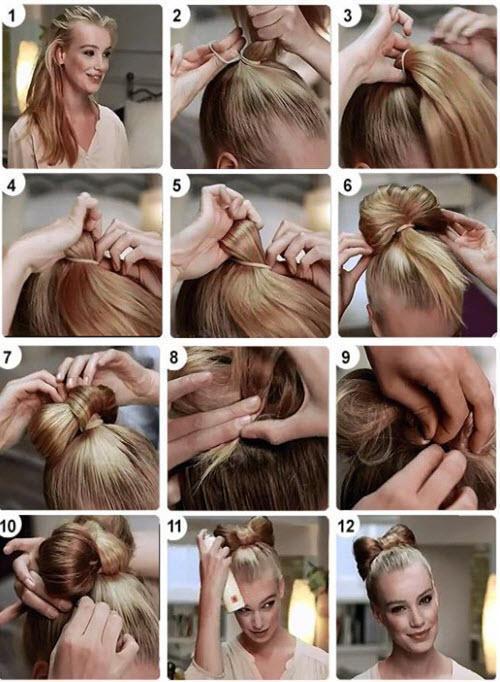 1
2
3
4
5
6
7
8
9
10
11
12